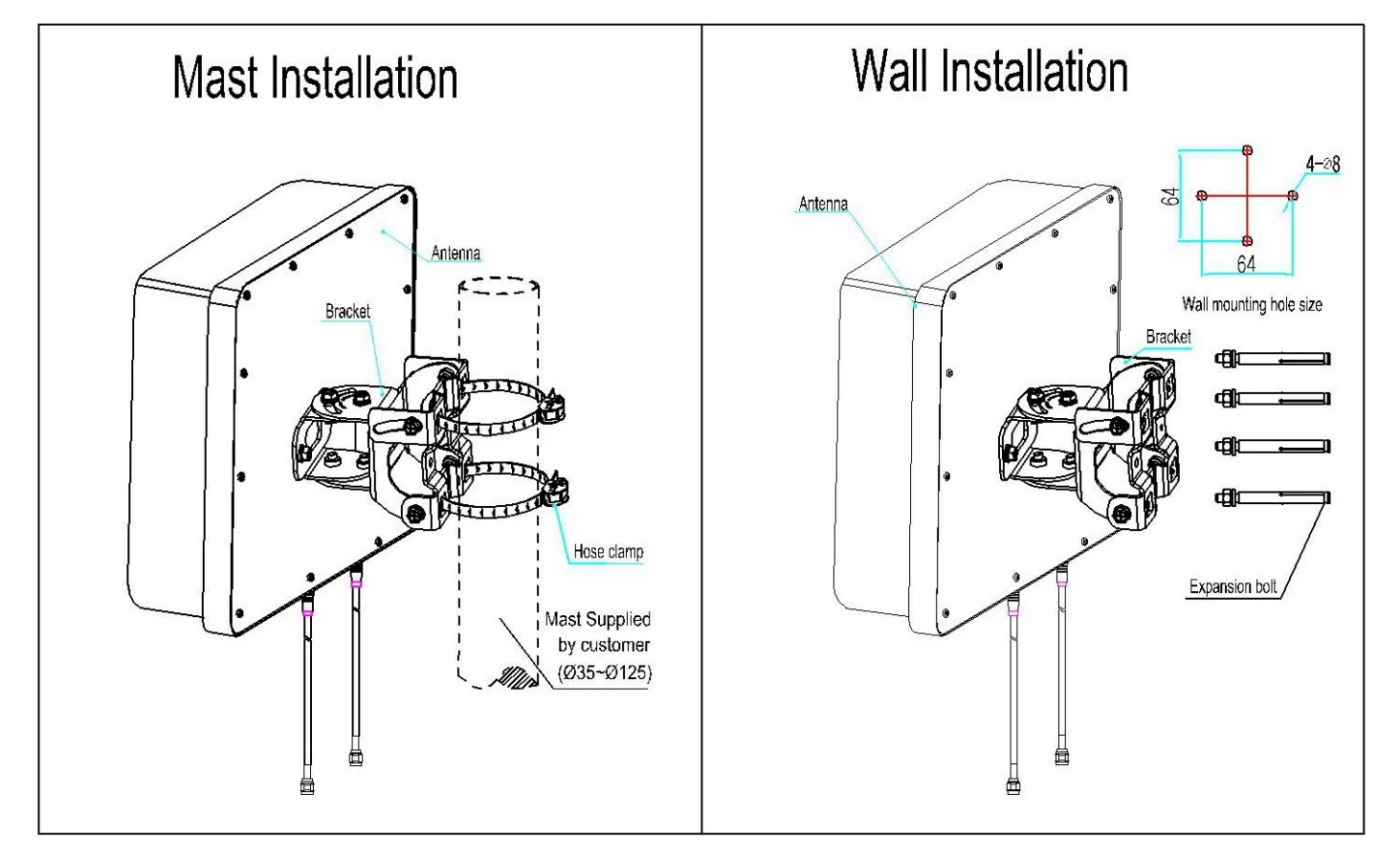 Mast Installation

Antenna

Bracket

Hose clamp

Mast Supplied by customer (Ø35~Ø125)

Wall Installation

Antenna

64

4-Ø8

64

Wall mounting hole size

Bracket

Expansion bolt